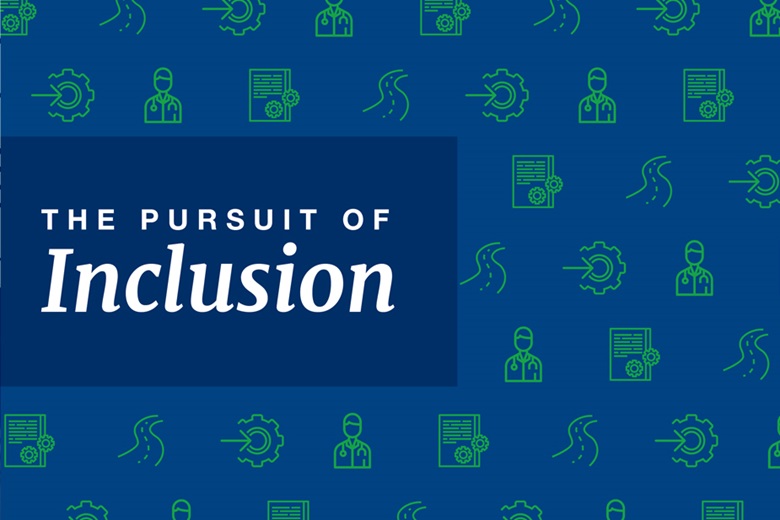 THE PURSUIT OF
Inclusion