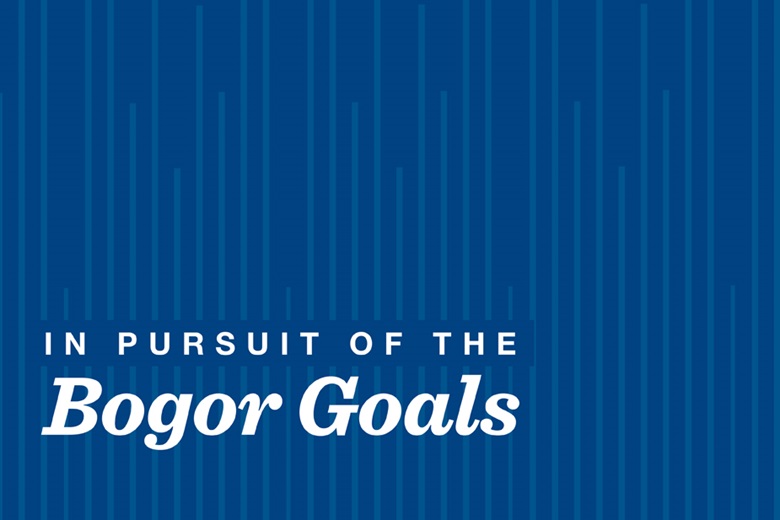 IN PURSUIT OF THE
Bogor Goals