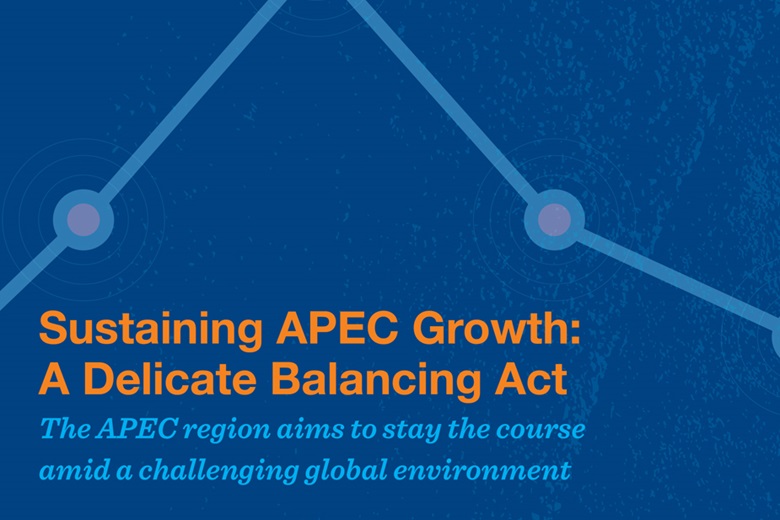 Sustaining APEC Growth: A Delicate Balancing Act

The APEC region aims to stay the course amid a challenging global environment